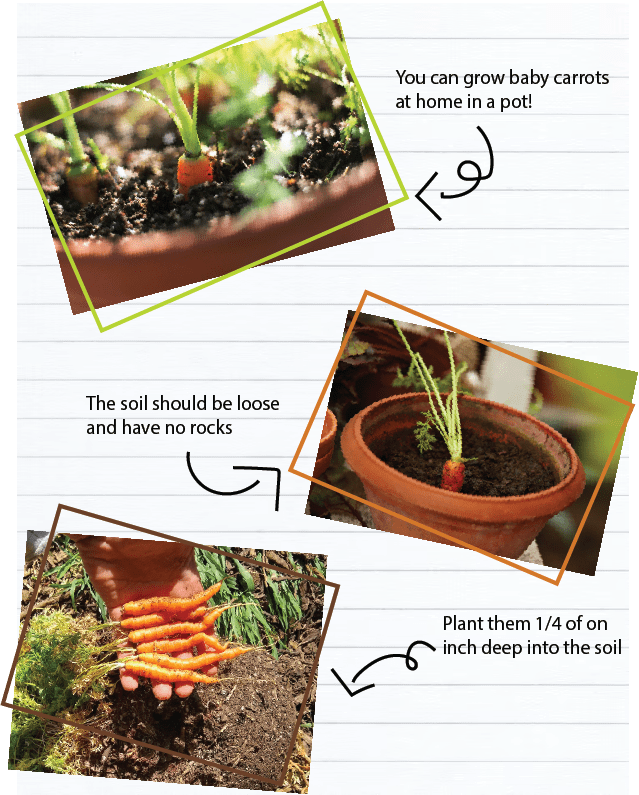 You can grow baby carrots at home in a pot!

The soil should be loose and have no rocks

Plant them 1/4 of on inch deep into the soil